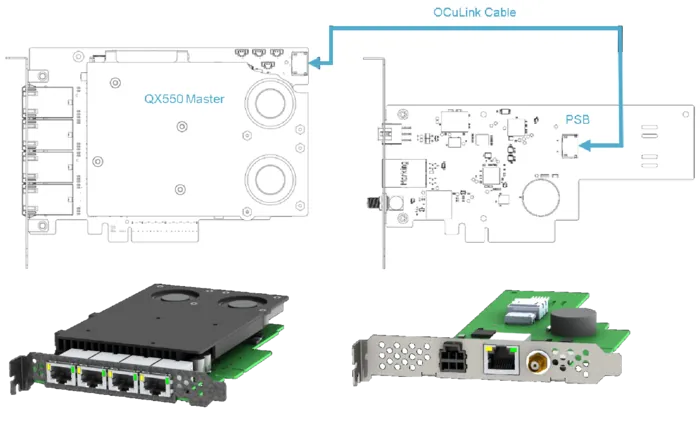 OCuLink Cable

QX550 Master

PSB